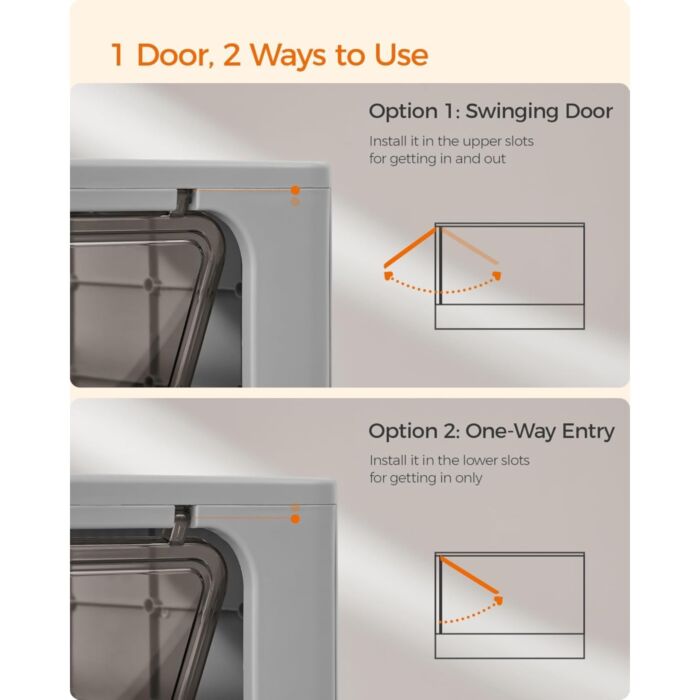 1 Door, 2 Ways to Use

Option 1: Swinging Door

Install it in the upper slots for getting in and out

Option 2: One-Way Entry

Install it in the lower slots for getting in only