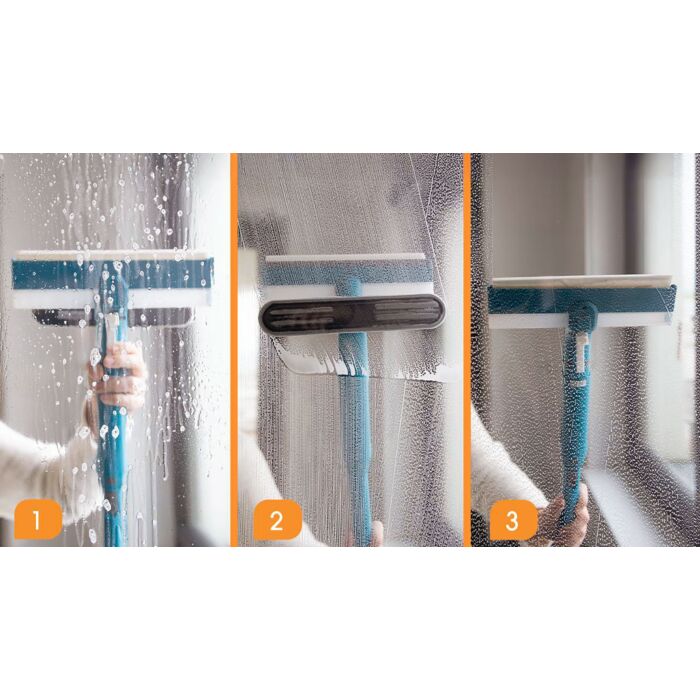 1

2

3